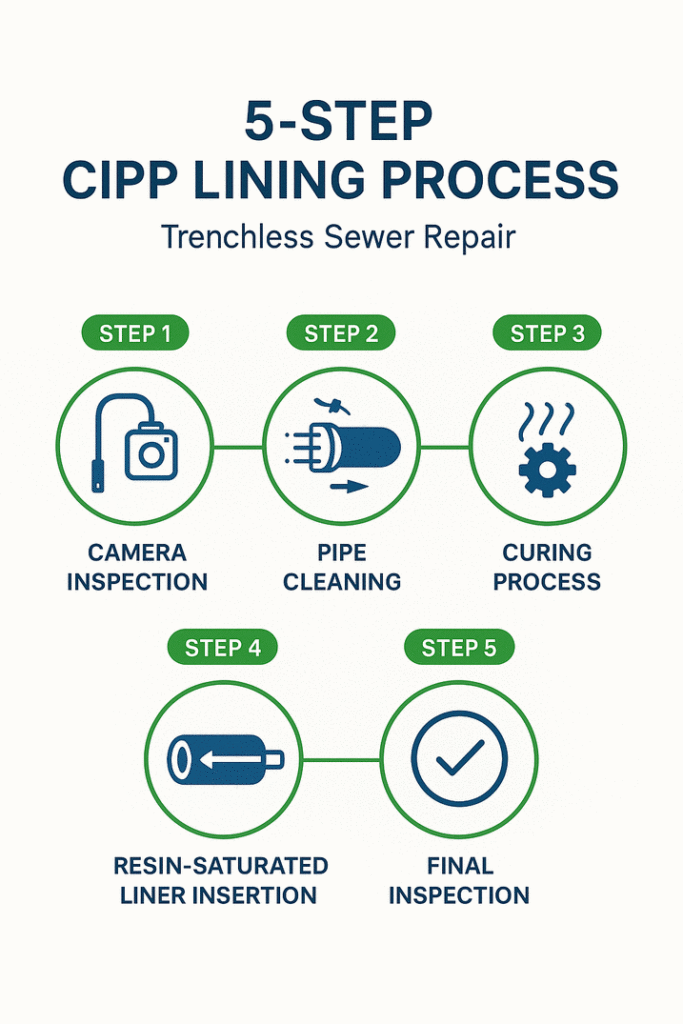 5-STEP
CIPP LINING PROCESS

Trenchless Sewer Repair

STEP 1

CAMERA INSPECTION

STEP 2

PIPE CLEANING

STEP 3

CURING PROCESS

STEP 4

RESIN-SATURATED LINER INSERTION

STEP 5

FINAL INSPECTION