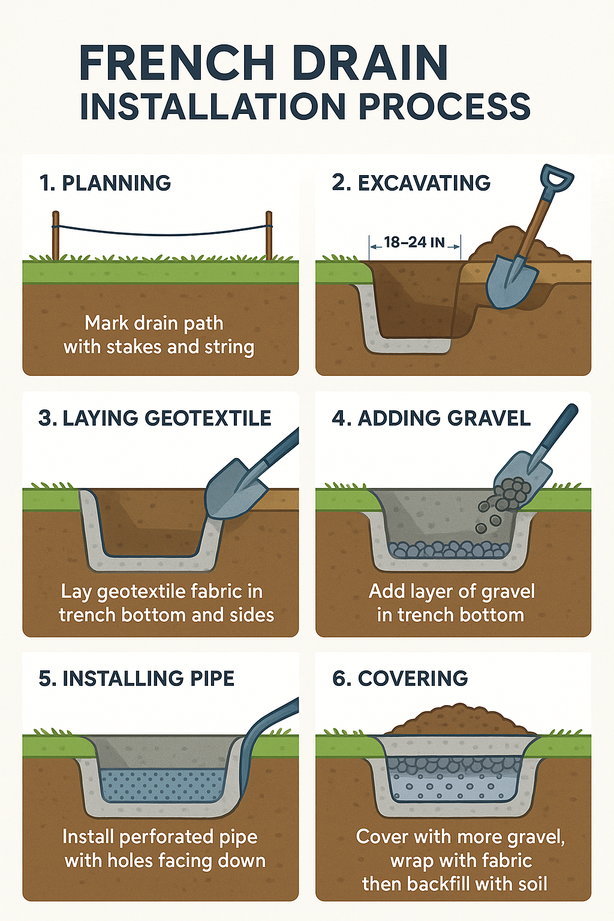 FRENCH DRAIN
INSTALLATION PROCESS

1. PLANNING

Mark drain path with stakes and string

2. EXCAVATING

18–24 IN

3. LAYING GEOTEXTILE

Lay geotextile fabric in trench bottom and sides

4. ADDING GRAVEL

Add layer of gravel in trench bottom

5. INSTALLING PIPE

Install perforated pipe with holes facing down

6. COVERING

Cover with more gravel, wrap with fabric then backfill with soil