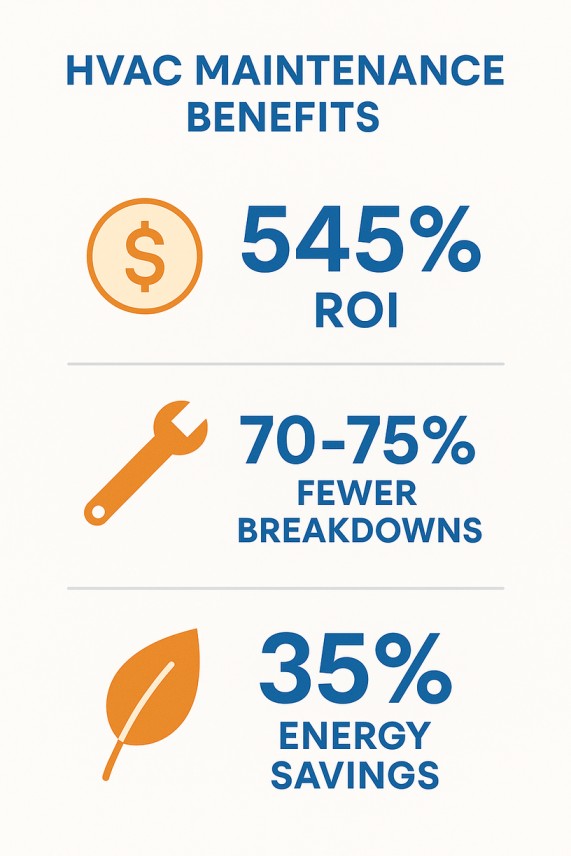 HVAC MAINTENANCE BENEFITS

$

545%
ROI

70-75%
FEWER BREAKDOWNS

35%
ENERGY SAVINGS