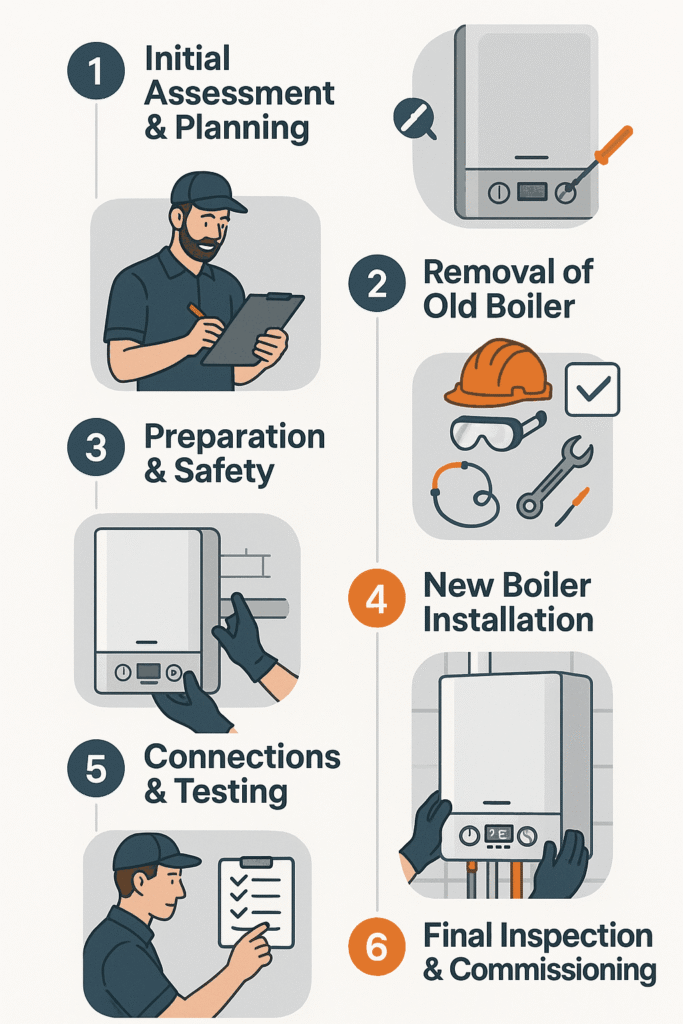 1 Initial Assessment & Planning

2 Removal of Old Boiler

3 Preparation & Safety

4 New Boiler Installation

5 Connections & Testing

6 Final Inspection & Commissioning