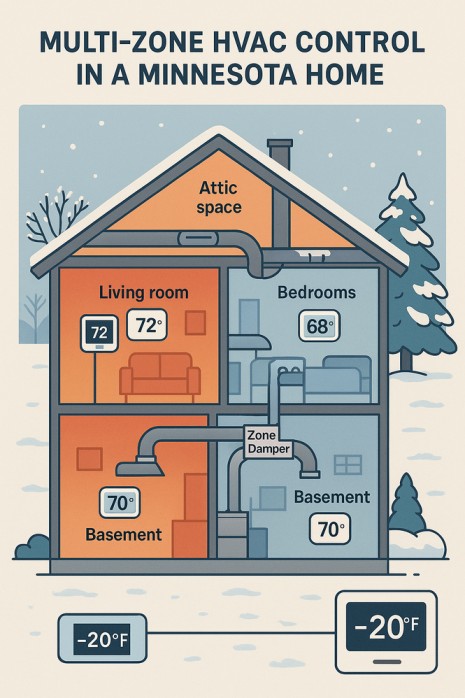 MULTI-ZONE HVAC CONTROL IN A MINNESOTA HOME

Attic space

Living room

72

72°

Bedrooms

68°

Zone Damper

70°

Basement

Basement

70°

-20°F

-20°F