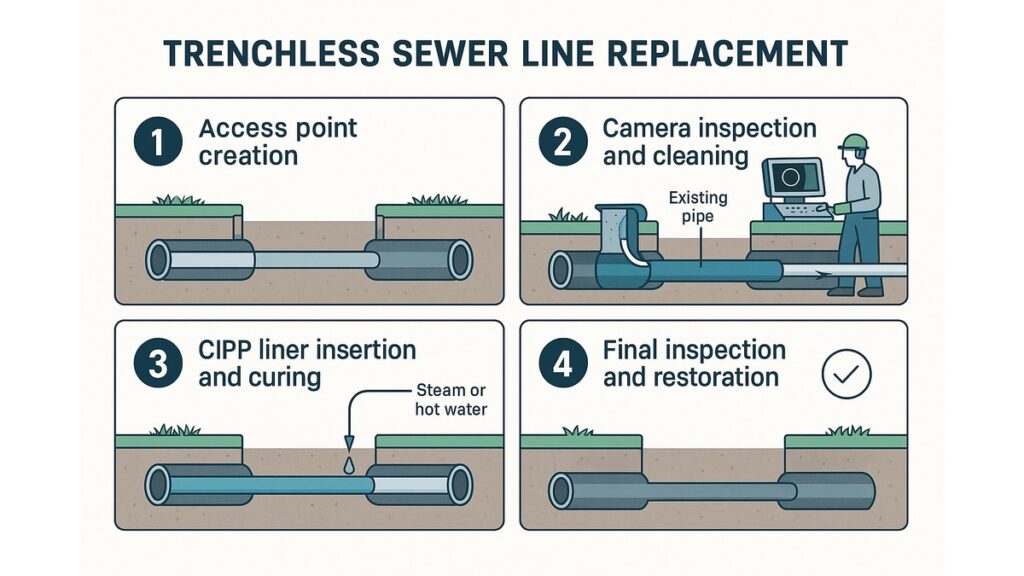 TRENCHLESS SEWER LINE REPLACEMENT

1 Access point creation

2 Camera inspection and cleaning

Existing pipe

3 CIPP liner insertion and curing

Steam or hot water

4 Final inspection and restoration