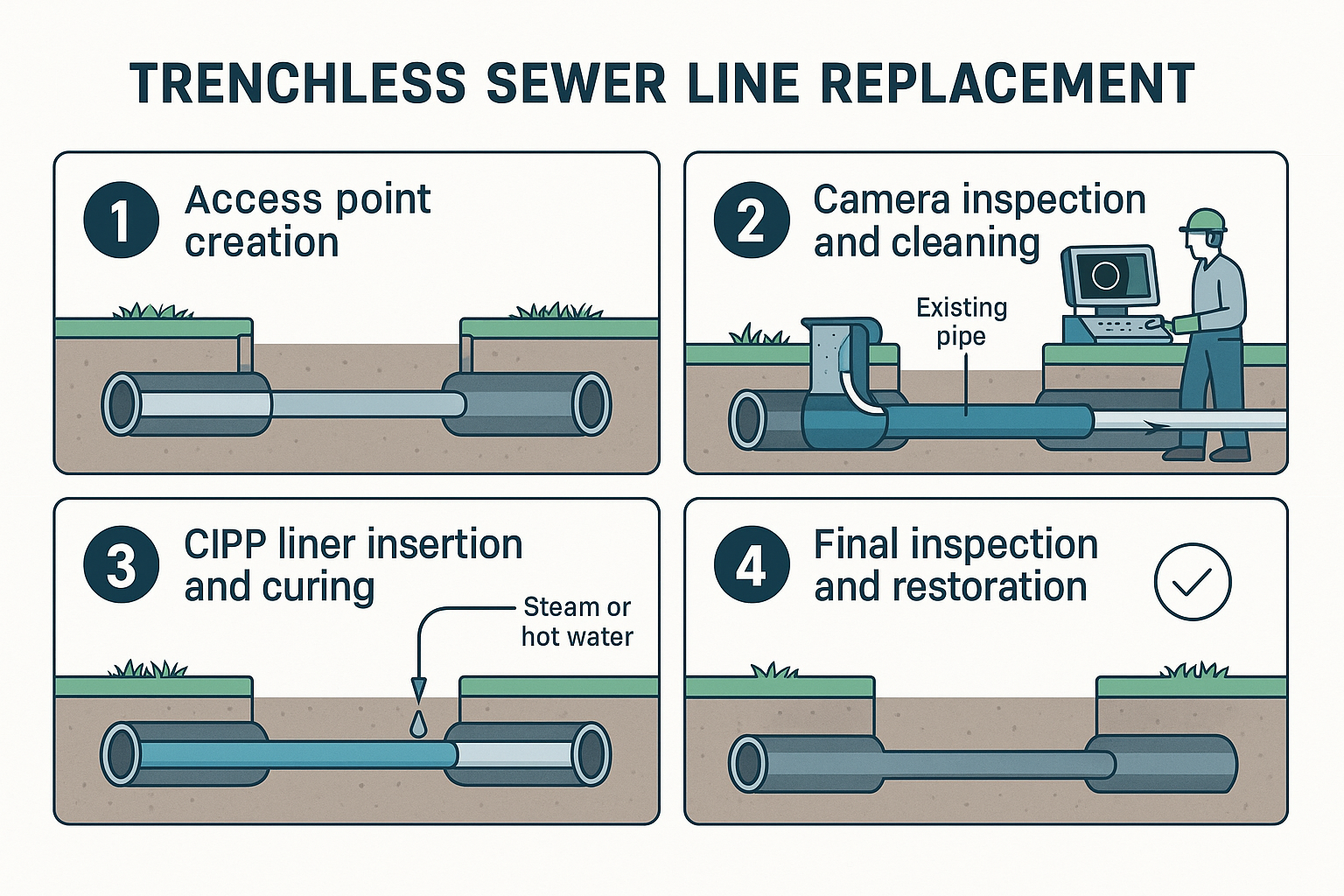 TRENCHLESS SEWER LINE REPLACEMENT

1 Access point creation

2 Camera inspection and cleaning

Existing pipe

3 CIPP liner insertion and curing

Steam or hot water

4 Final inspection and restoration