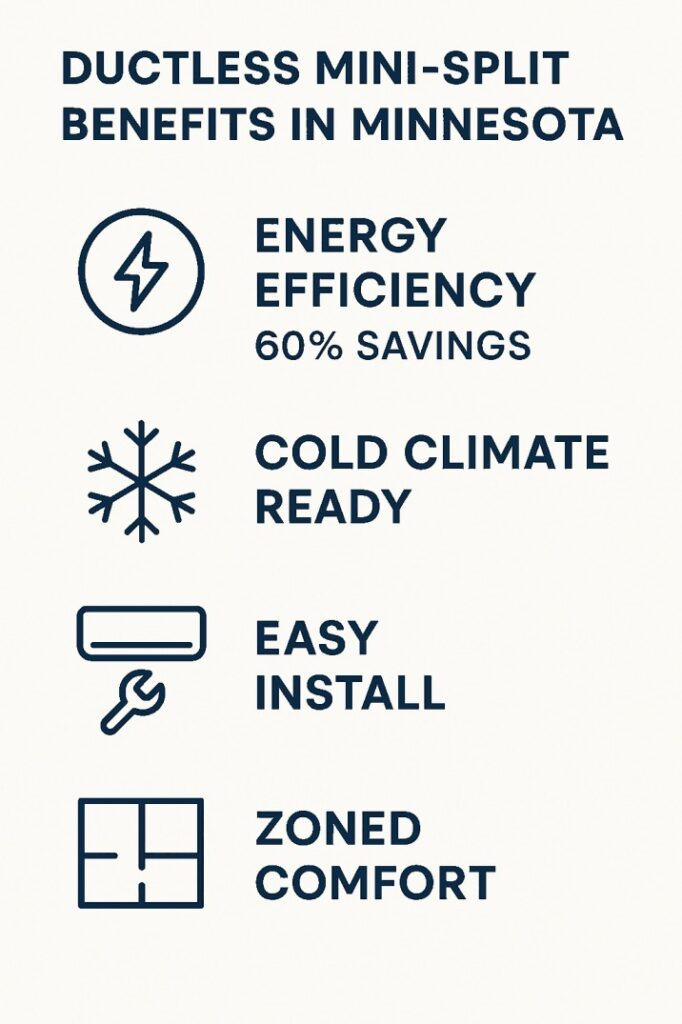 DUCTLESS MINI-SPLIT BENEFITS IN MINNESOTA

ENERGY EFFICIENCY
60% SAVINGS

COLD CLIMATE READY

EASY INSTALL

ZONED COMFORT