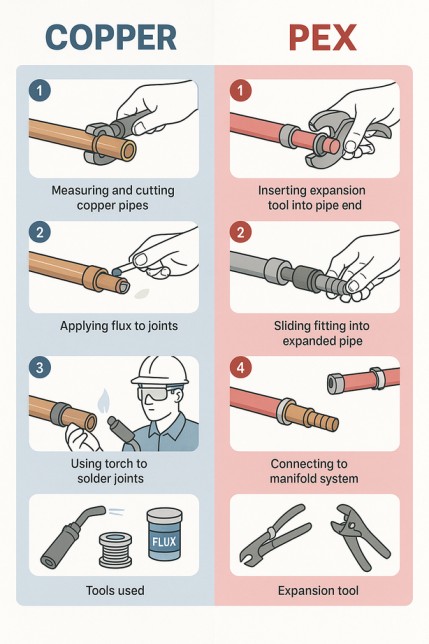 COPPER

1

Measuring and cutting copper pipes

2

Applying flux to joints

3

Using torch to solder joints

FLUX

Tools used

PEX

1

Inserting expansion tool into pipe end

2

Sliding fitting into expanded pipe

4

Connecting to manifold system

Expansion tool