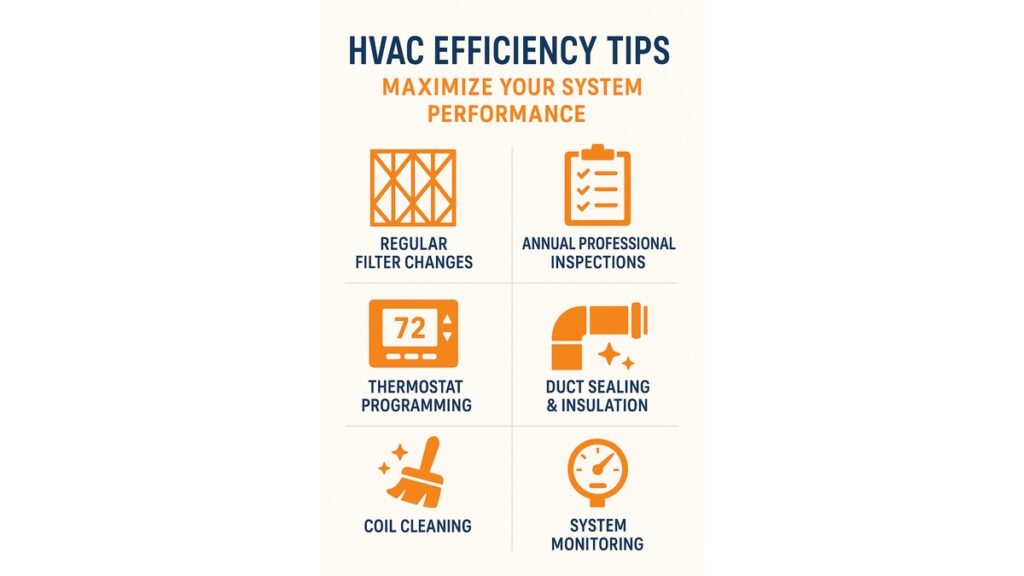 HVAC EFFICIENCY TIPS

MAXIMIZE YOUR SYSTEM PERFORMANCE

REGULAR FILTER CHANGES

ANNUAL PROFESSIONAL INSPECTIONS

72

THERMOSTAT PROGRAMMING

DUCT SEALING & INSULATION

COIL CLEANING

SYSTEM MONITORING