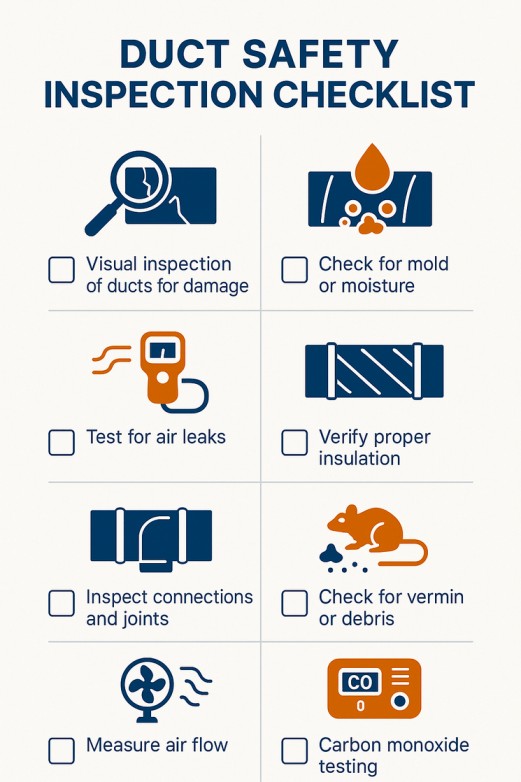 DUCT SAFETY INSPECTION CHECKLIST

Visual inspection of ducts for damage

Check for mold or moisture

Test for air leaks

Verify proper insulation

Inspect connections and joints

Check for vermin or debris

Measure air flow

CO
0

Carbon monoxide testing