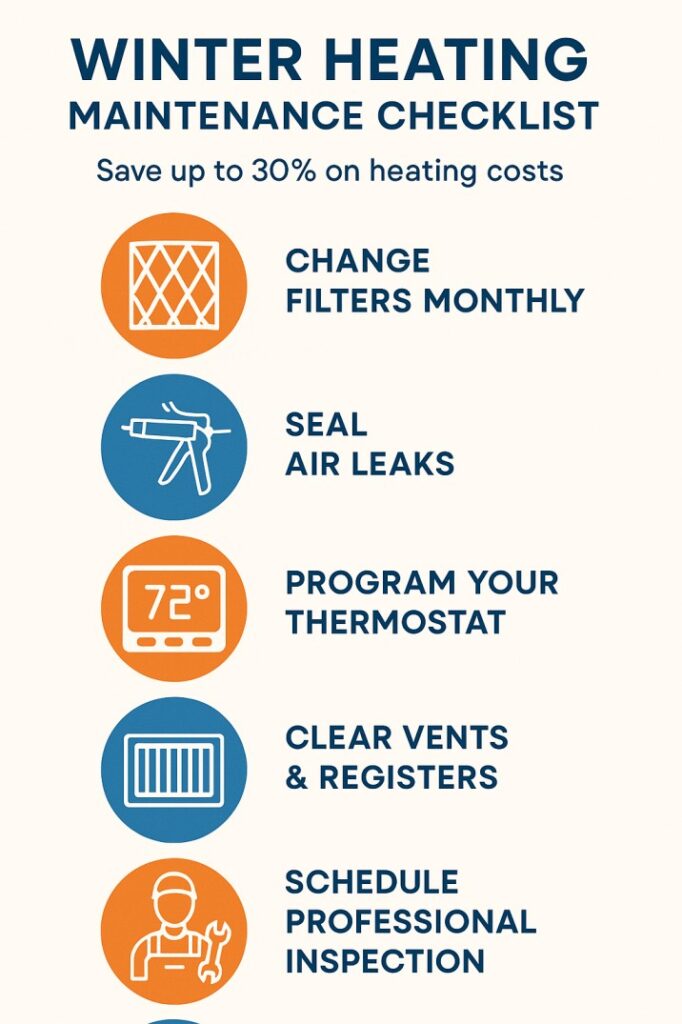 WINTER HEATING
MAINTENANCE CHECKLIST

Save up to 30% on heating costs

CHANGE FILTERS MONTHLY

SEAL AIR LEAKS

72°

PROGRAM YOUR THERMOSTAT

CLEAR VENTS & REGISTERS

SCHEDULE PROFESSIONAL INSPECTION