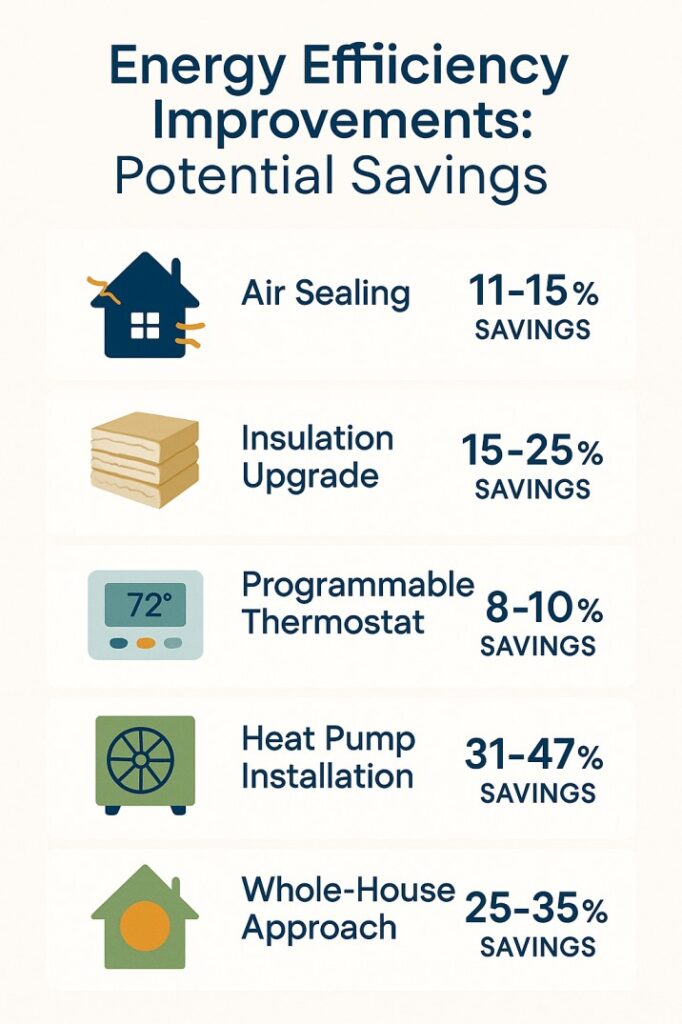 Energy Effiiciency Improvements: Potential Savings

Air Sealing 11-15% SAVINGS

Insulation Upgrade 15-25% SAVINGS

72°

Programmable Thermostat 8-10% SAVINGS

Heat Pump Installation 31-47% SAVINGS

Whole-House Approach 25-35% SAVINGS