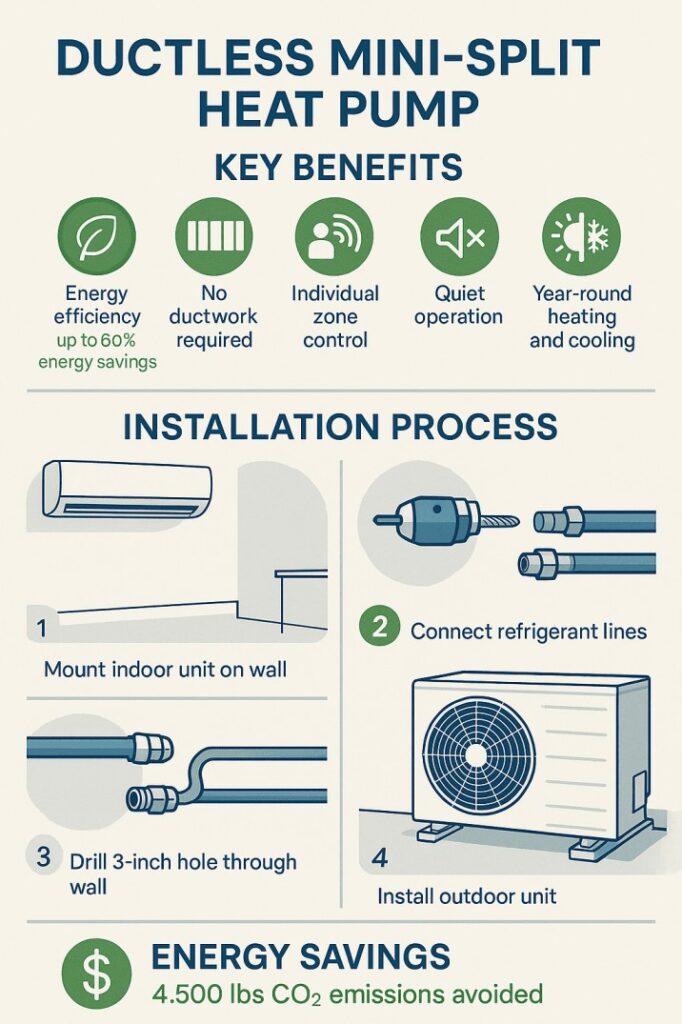 DUCTLESS MINI-SPLIT HEAT PUMP

KEY BENEFITS

Energy efficiency
up to 60% energy savings

No ductwork required

Individual zone control

Quiet operation

Year-round heating and cooling

INSTALLATION PROCESS

1
Mount indoor unit on wall

2 Connect refrigerant lines

3 Drill 3-inch hole through wall

4
Install outdoor unit

$

ENERGY SAVINGS
4.500 lbs $CO_2$ emissions avoided