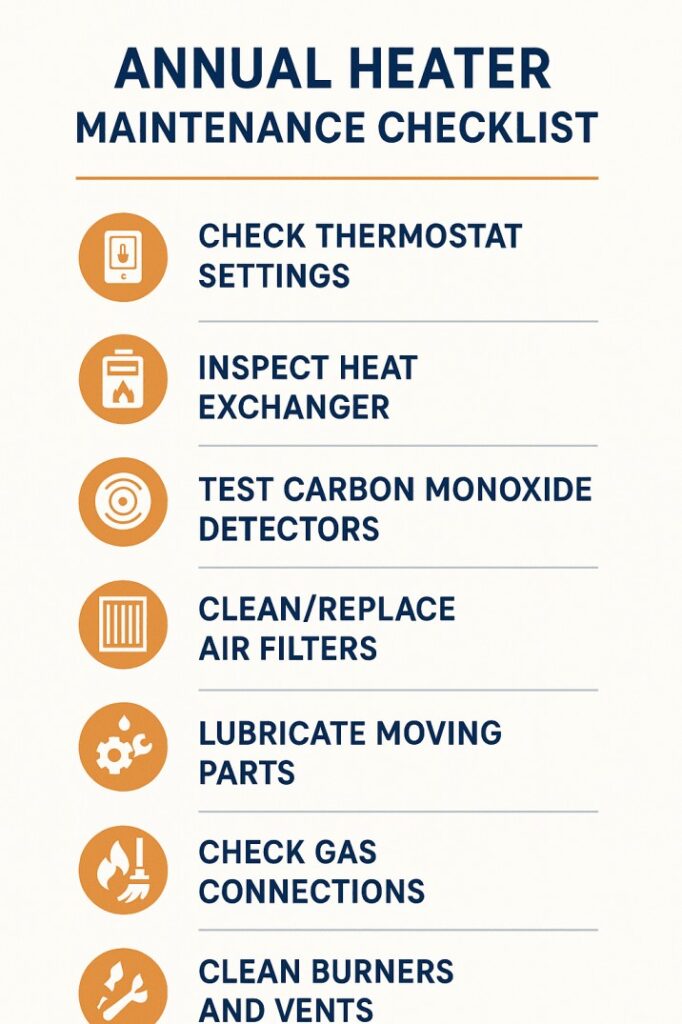 ANNUAL HEATER
MAINTENANCE CHECKLIST

CHECK THERMOSTAT SETTINGS

INSPECT HEAT EXCHANGER

TEST CARBON MONOXIDE DETECTORS

CLEAN/REPLACE AIR FILTERS

LUBRICATE MOVING PARTS

CHECK GAS CONNECTIONS

CLEAN BURNERS AND VENTS