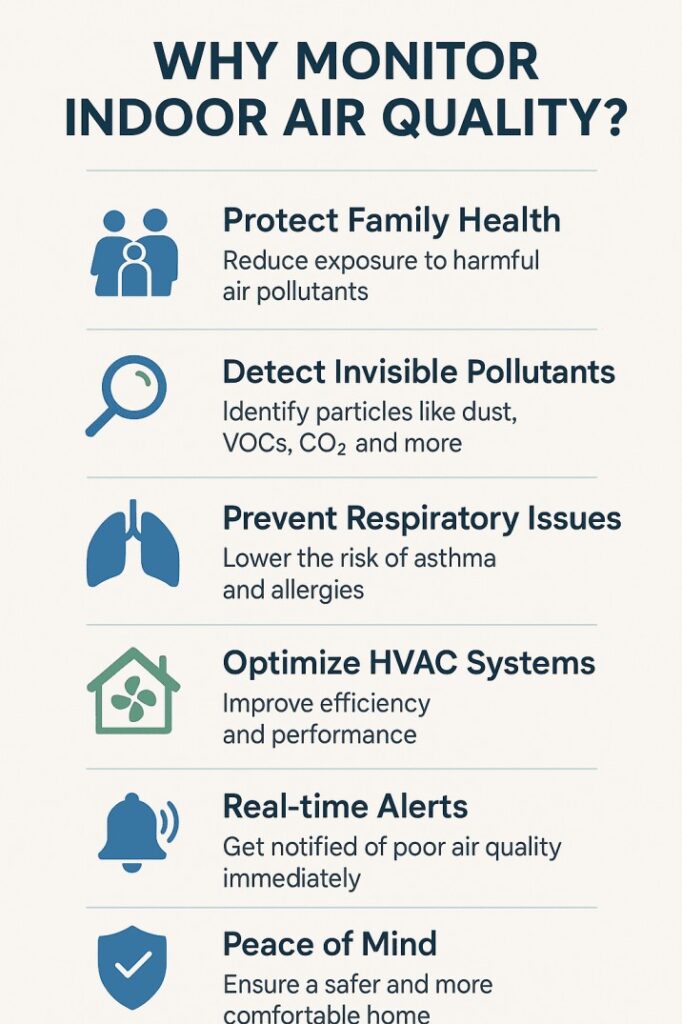 WHY MONITOR INDOOR AIR QUALITY?

Protect Family Health
Reduce exposure to harmful air pollutants

Detect Invisible Pollutants
Identify particles like dust, VOCs, $CO_2$ and more

Prevent Respiratory Issues
Lower the risk of asthma and allergies

Optimize HVAC Systems
Improve efficiency and performance

Real-time Alerts
Get notified of poor air quality immediately

Peace of Mind
Ensure a safer and more comfortable home