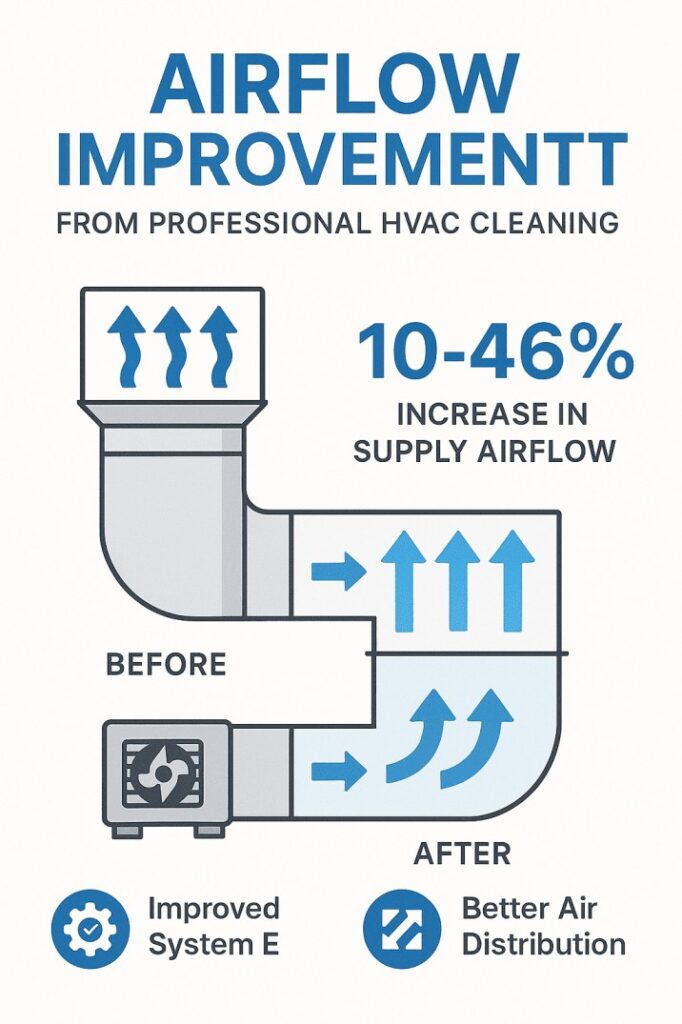 AIRFLOW IMPROVEMENTT

FROM PROFESSIONAL HVAC CLEANING

10-46%

INCREASE IN SUPPLY AIRFLOW

BEFORE

AFTER

Improved System E

Better Air Distribution