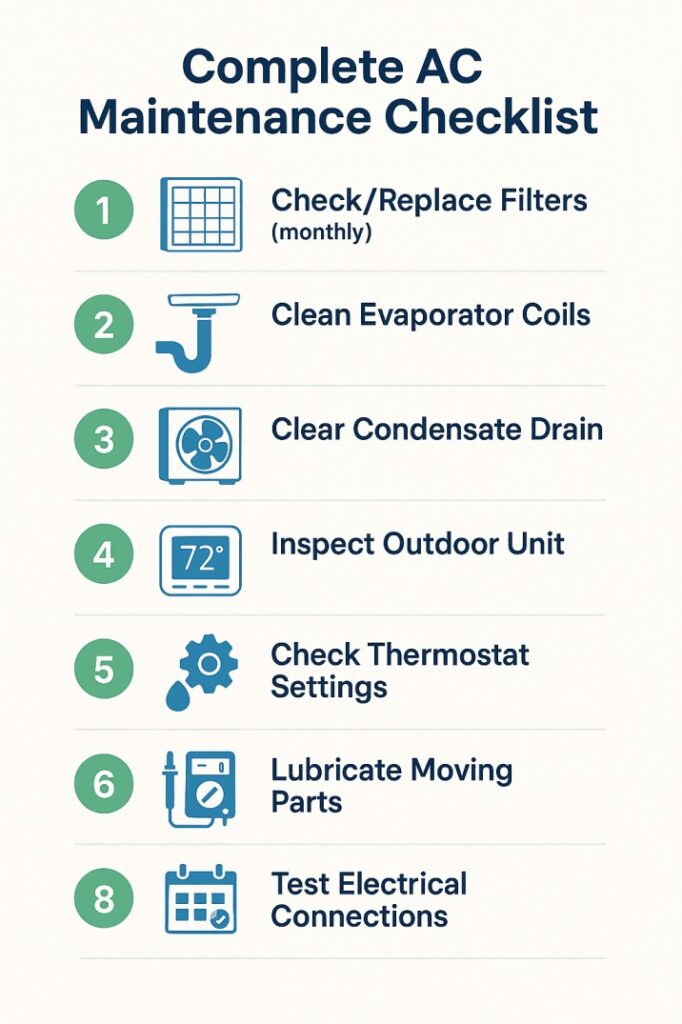 Complete AC Maintenance Checklist

1 Check/Replace Filters (monthly)

2 Clean Evaporator Coils

3 Clear Condensate Drain

4 72° Inspect Outdoor Unit

5 Check Thermostat Settings

6 Lubricate Moving Parts

8 Test Electrical Connections