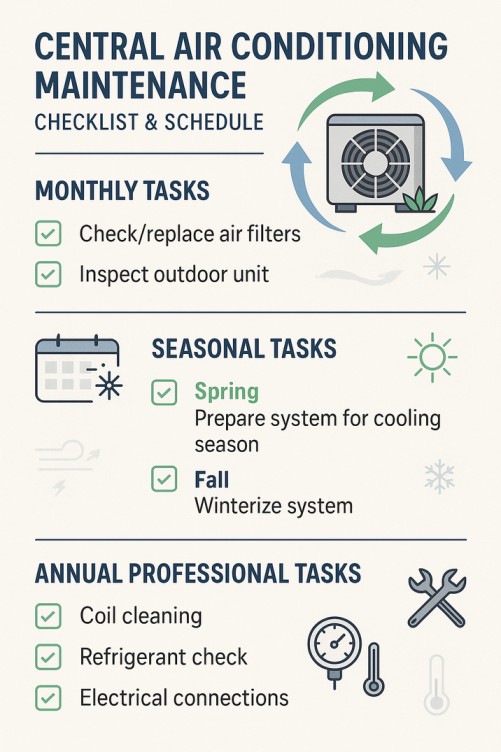 CENTRAL AIR CONDITIONING MAINTENANCE

CHECKLIST & SCHEDULE

MONTHLY TASKS

Check/replace air filters

Inspect outdoor unit

SEASONAL TASKS

Spring
Prepare system for cooling season

Fall
Winterize system

ANNUAL PROFESSIONAL TASKS

Coil cleaning

Refrigerant check

Electrical connections