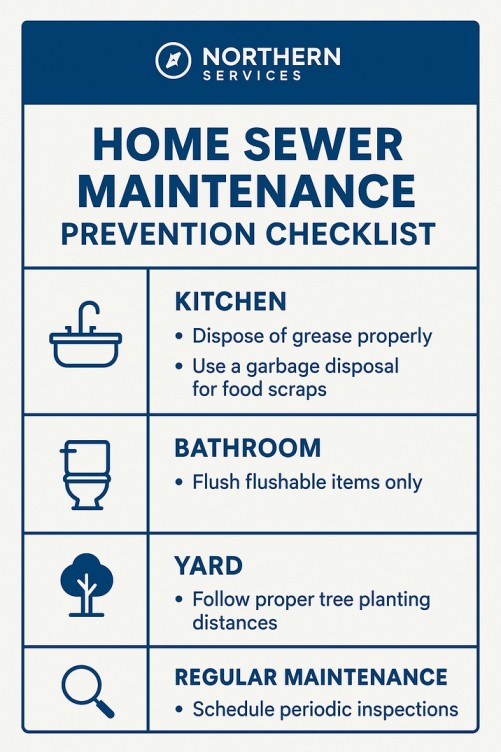 NORTHERN
SERVICES

HOME SEWER MAINTENANCE
PREVENTION CHECKLIST

KITCHEN
• Dispose of grease properly
• Use a garbage disposal for food scraps

BATHROOM
• Flush flushable items only

YARD
• Follow proper tree planting distances

REGULAR MAINTENANCE
• Schedule periodic inspections