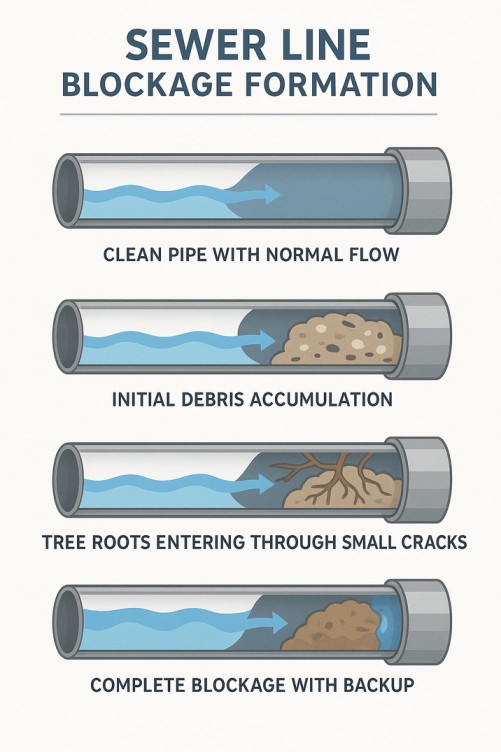 SEWER LINE
BLOCKAGE FORMATION

CLEAN PIPE WITH NORMAL FLOW

INITIAL DEBRIS ACCUMULATION

TREE ROOTS ENTERING THROUGH SMALL CRACKS

COMPLETE BLOCKAGE WITH BACKUP