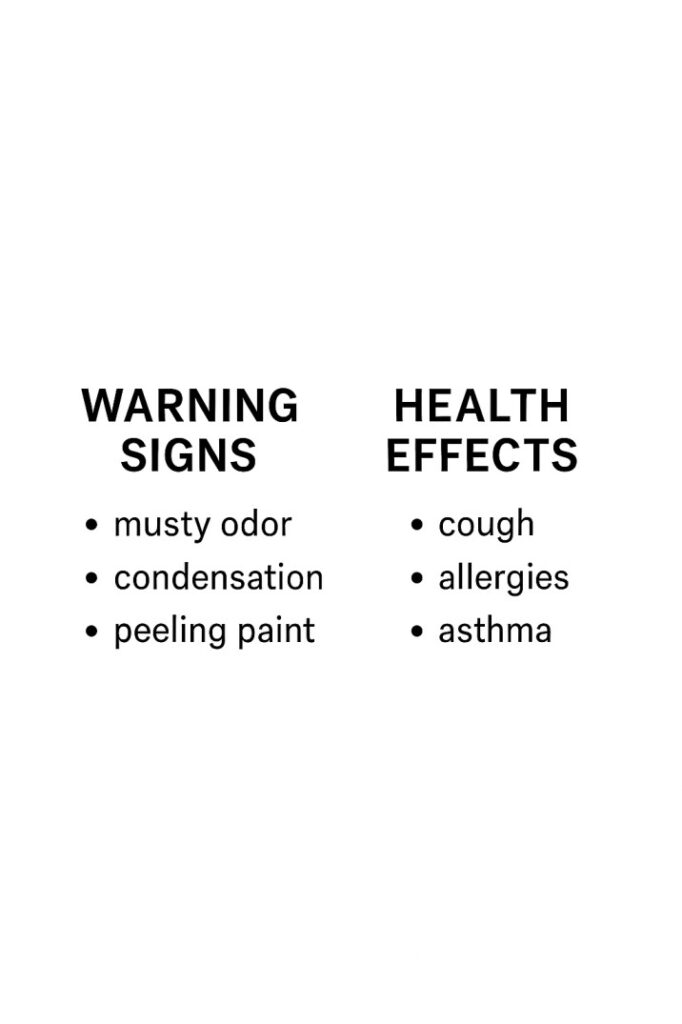 WARNING SIGNS

• musty odor
• condensation
• peeling paint

HEALTH EFFECTS

• cough
• allergies
• asthma