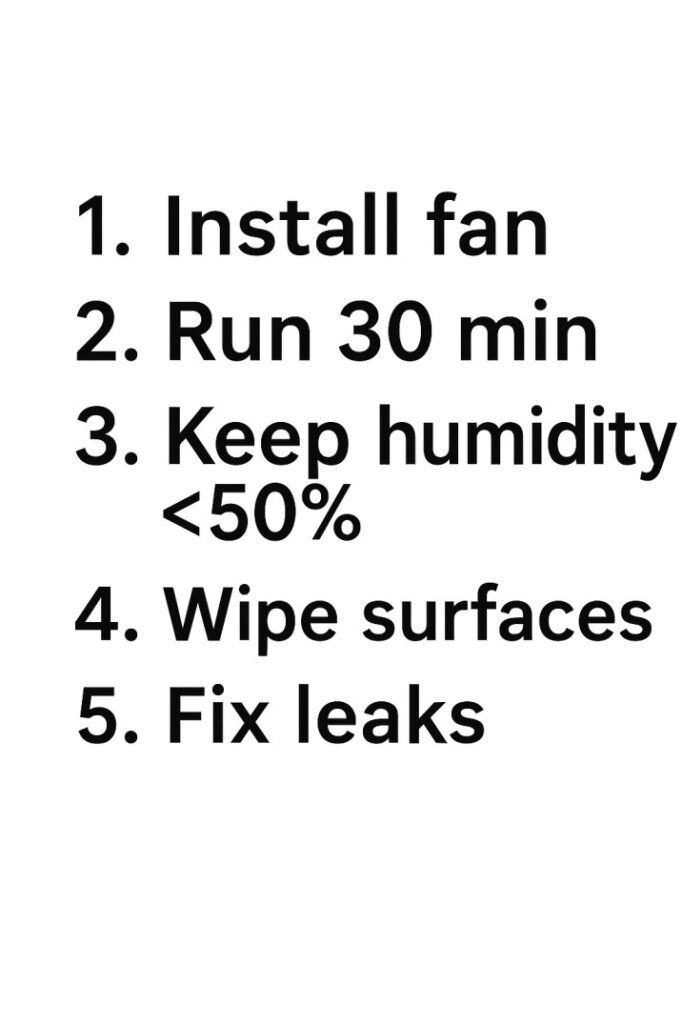 1. Install fan
2. Run 30 min
3. Keep humidity <50%
4. Wipe surfaces
5. Fix leaks