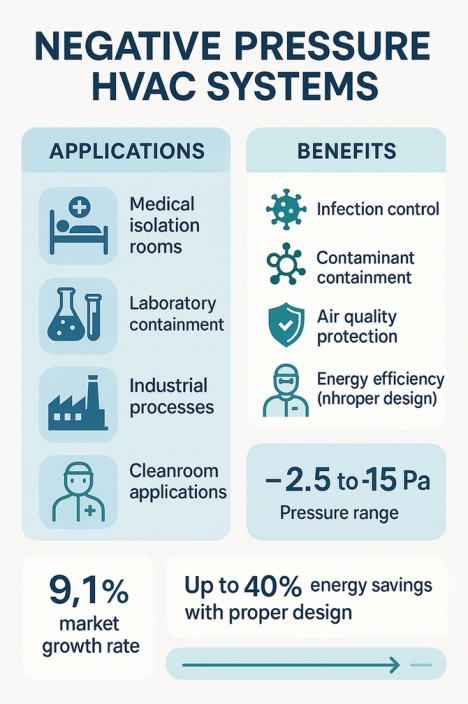 NEGATIVE PRESSURE HVAC SYSTEMS

APPLICATIONS

Medical isolation rooms

Laboratory containment

Industrial processes

Cleanroom applications

BENEFITS

Infection control

Contaminant containment

Air quality protection

Energy efficiency (nhroper design)

−2.5 to-15 Pa

Pressure range

9,1%

market growth rate

Up to 40% energy savings with proper design