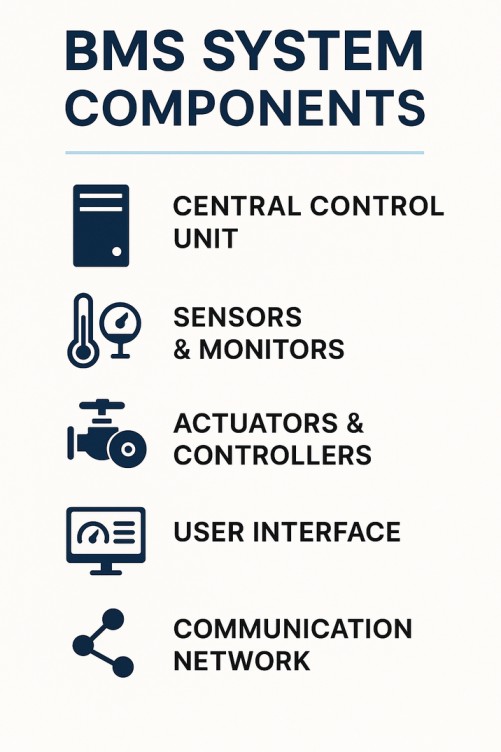 BMS SYSTEM COMPONENTS

CENTRAL CONTROL UNIT

SENSORS & MONITORS

ACTUATORS & CONTROLLERS

USER INTERFACE

COMMUNICATION NETWORK