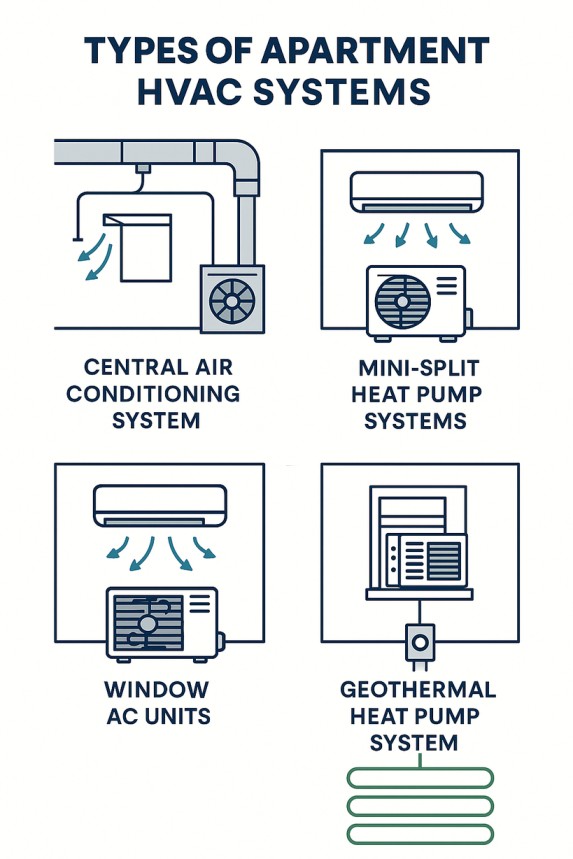 TYPES OF APARTMENT HVAC SYSTEMS

CENTRAL AIR CONDITIONING SYSTEM

MINI-SPLIT HEAT PUMP SYSTEMS

WINDOW AC UNITS

GEOTHERMAL HEAT PUMP SYSTEM