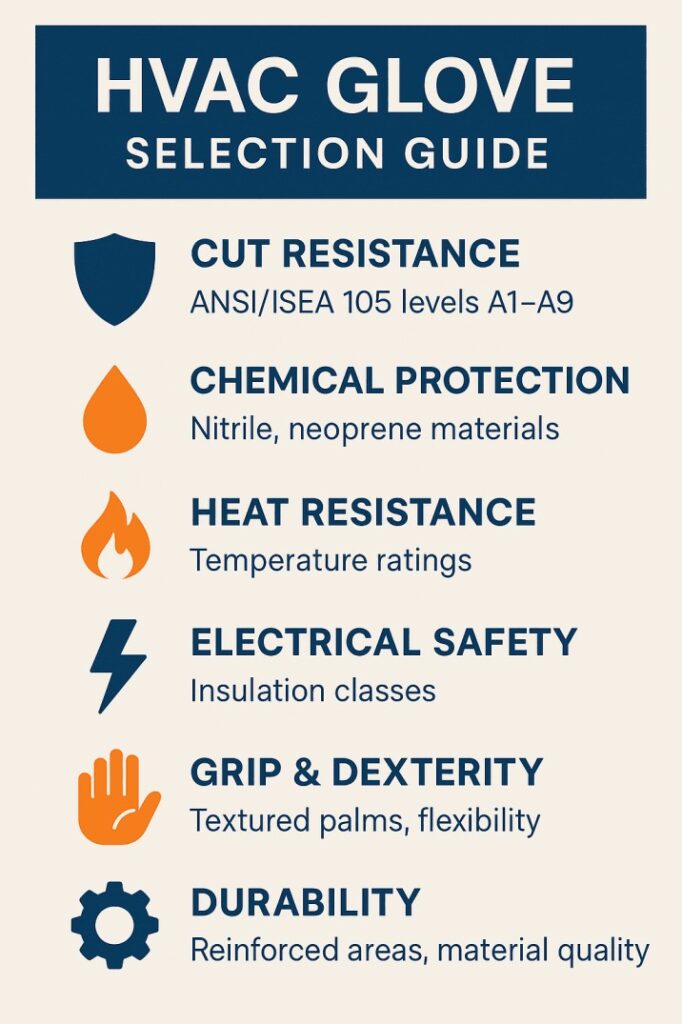 HVAC GLOVE
SELECTION GUIDE

CUT RESISTANCE
ANSI/ISEA 105 levels A1–A9

CHEMICAL PROTECTION
Nitrile, neoprene materials

HEAT RESISTANCE
Temperature ratings

ELECTRICAL SAFETY
Insulation classes

GRIP & DEXTERITY
Textured palms, flexibility

DURABILITY
Reinforced areas, material quality