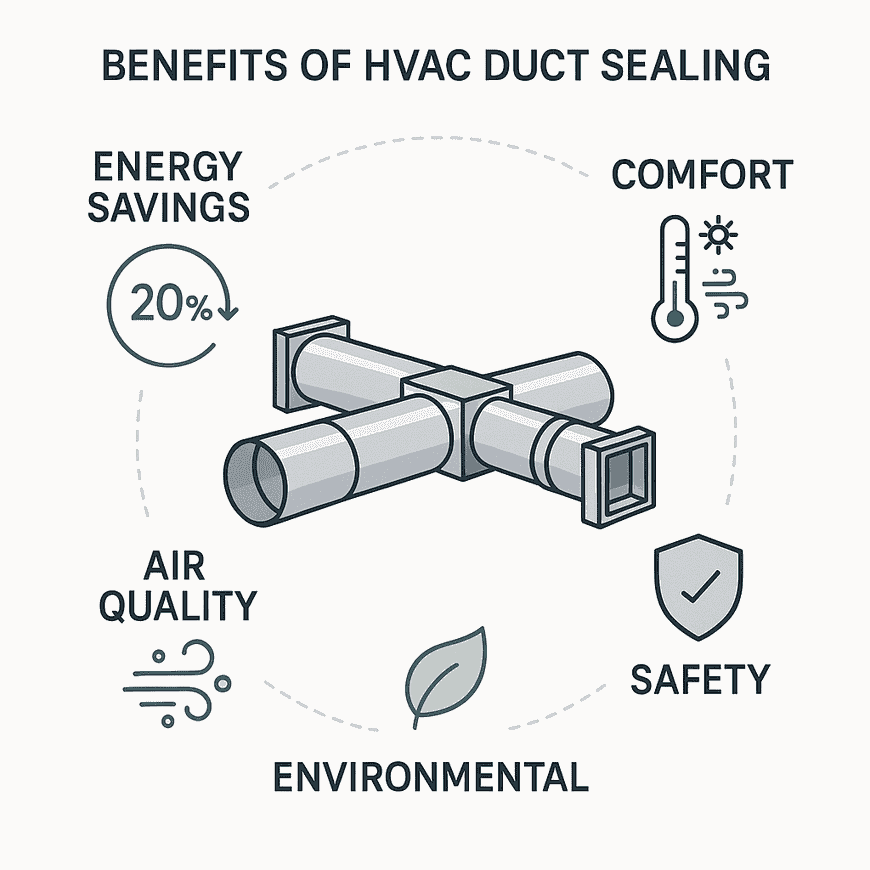 BENEFITS OF HVAC DUCT SEALING

ENERGY SAVINGS

20%

COMFORT

AIR QUALITY

SAFETY

ENVIRONMENTAL