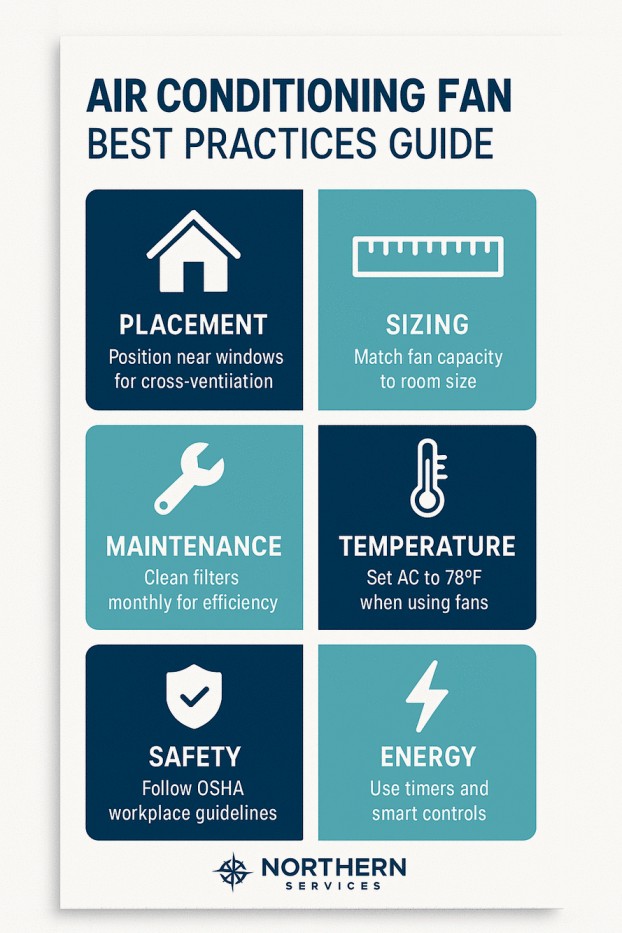 AIR CONDITIONING FAN
BEST PRACTICES GUIDE

PLACEMENT
Position near windows for cross-ventiiation

SIZING
Match fan capacity to room size

MAINTENANCE
Clean filters monthly for efficiency

TEMPERATURE
Set AC to 78°F when using fans

SAFETY
Follow OSHA workplace guidelines

ENERGY
Use timers and smart controls

NORTHERN
SERVICES