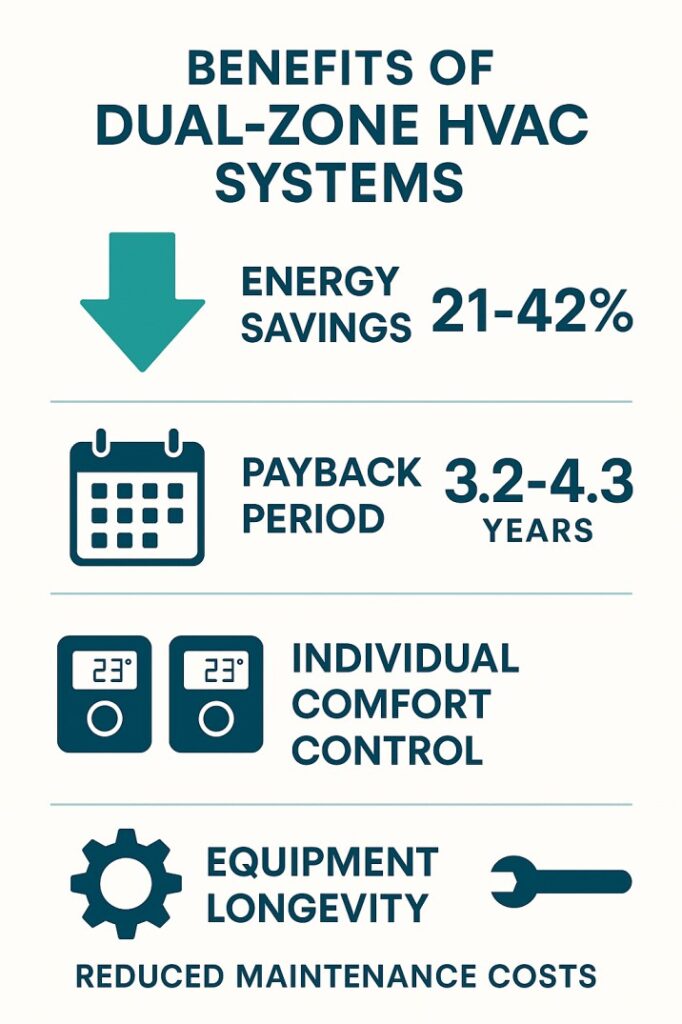 BENEFITS OF DUAL-ZONE HVAC SYSTEMS

ENERGY SAVINGS 21-42%

PAYBACK PERIOD 3.2-4.3 YEARS

23° 23°

INDIVIDUAL COMFORT CONTROL

EQUIPMENT LONGEVITY

REDUCED MAINTENANCE COSTS