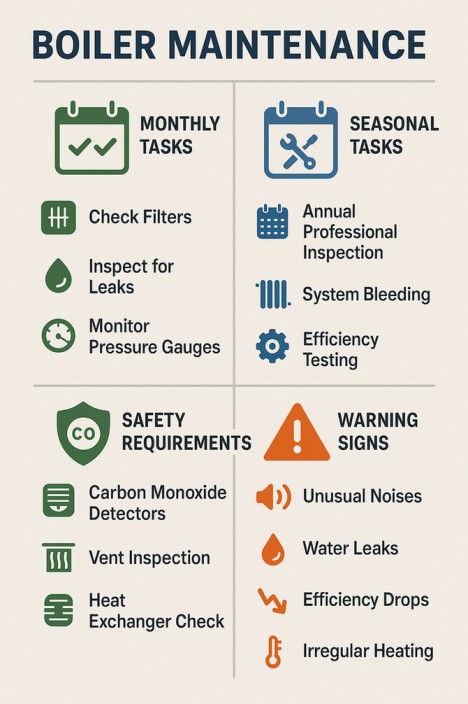 BOILER MAINTENANCE

MONTHLY TASKS

Check Filters

Inspect for Leaks

Monitor Pressure Gauges

SEASONAL TASKS

Annual Professional Inspection

System Bleeding

Efficiency Testing

CO

SAFETY REQUIREMENTS

Carbon Monoxide Detectors

Vent Inspection

Heat Exchanger Check

WARNING SIGNS

Unusual Noises

Water Leaks

Efficiency Drops

Irregular Heating