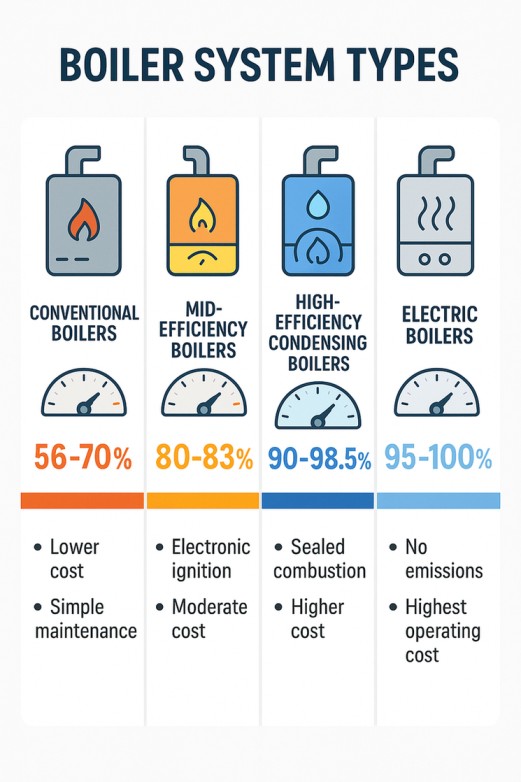 BOILER SYSTEM TYPES

CONVENTIONAL BOILERS

56-70%

• Lower cost
• Simple maintenance

MID-EFFICIENCY BOILERS

80-83%

• Electronic ignition
• Moderate cost

HIGH-EFFICIENCY CONDENSING BOILERS

90-98.5%

• Sealed combustion
• Higher cost

ELECTRIC BOILERS

95-100%

• No emissions
• Highest operating cost