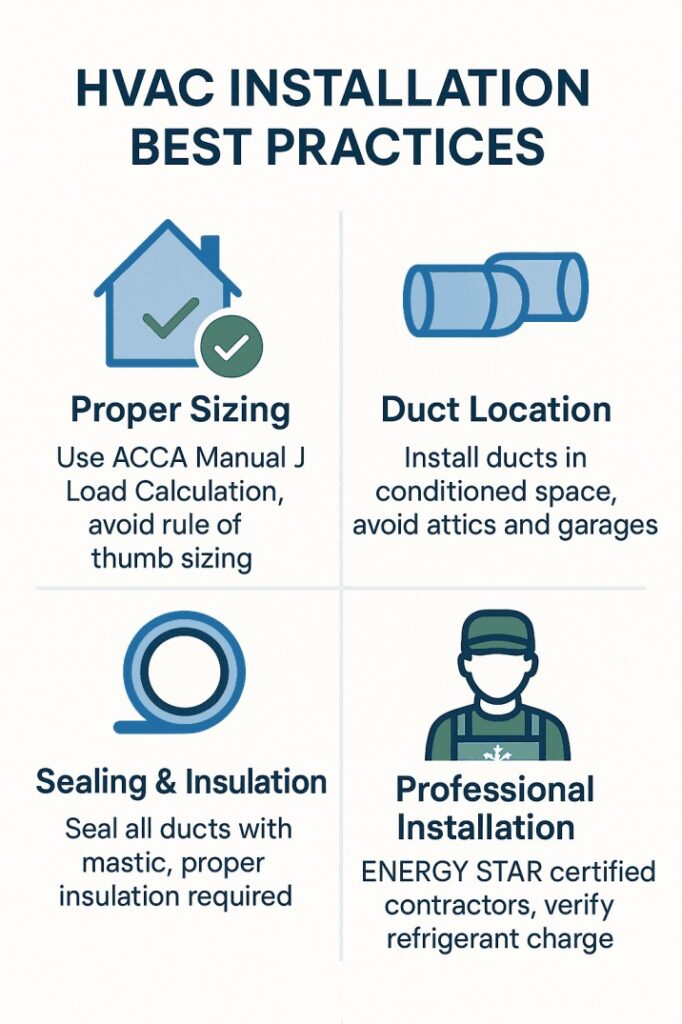 HVAC INSTALLATION BEST PRACTICES

Proper Sizing

Use ACCA Manual J Load Calculation, avoid rule of thumb sizing

Duct Location

Install ducts in conditioned space, avoid attics and garages

Sealing & Insulation

Seal all ducts with mastic, proper insulation required

Professional Installation

ENERGY STAR certified contractors, verify refrigerant charge