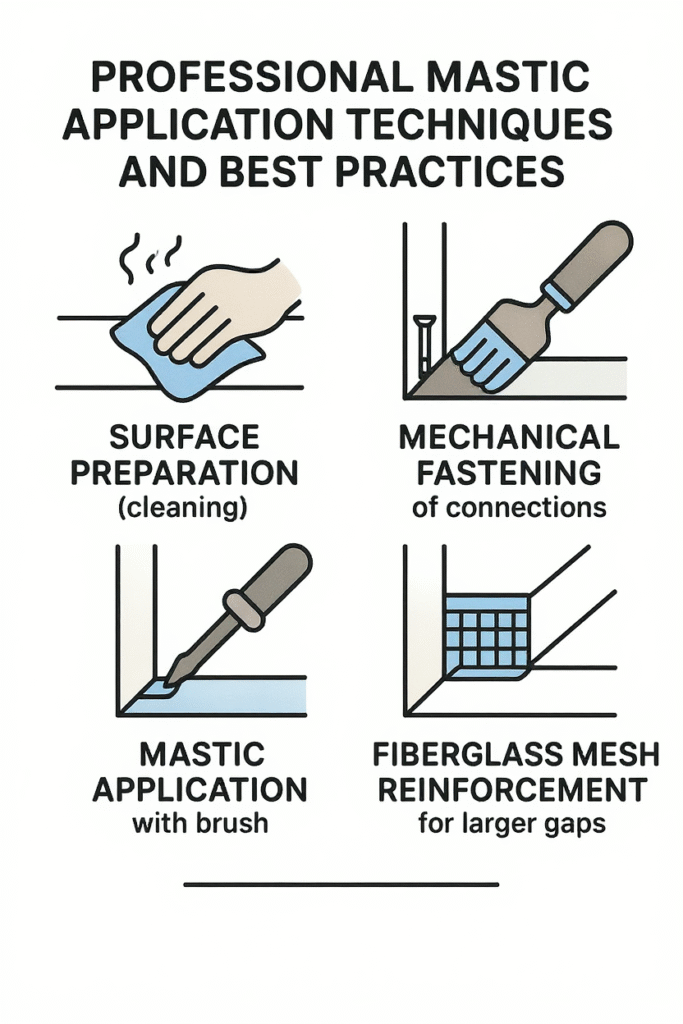 PROFESSIONAL MASTIC APPLICATION TECHNIQUES AND BEST PRACTICES

SURFACE PREPARATION
(cleaning)

MECHANICAL FASTENING
of connections

MASTIC APPLICATION
with brush

FIBERGLASS MESH REINFORCEMENT
for larger gaps