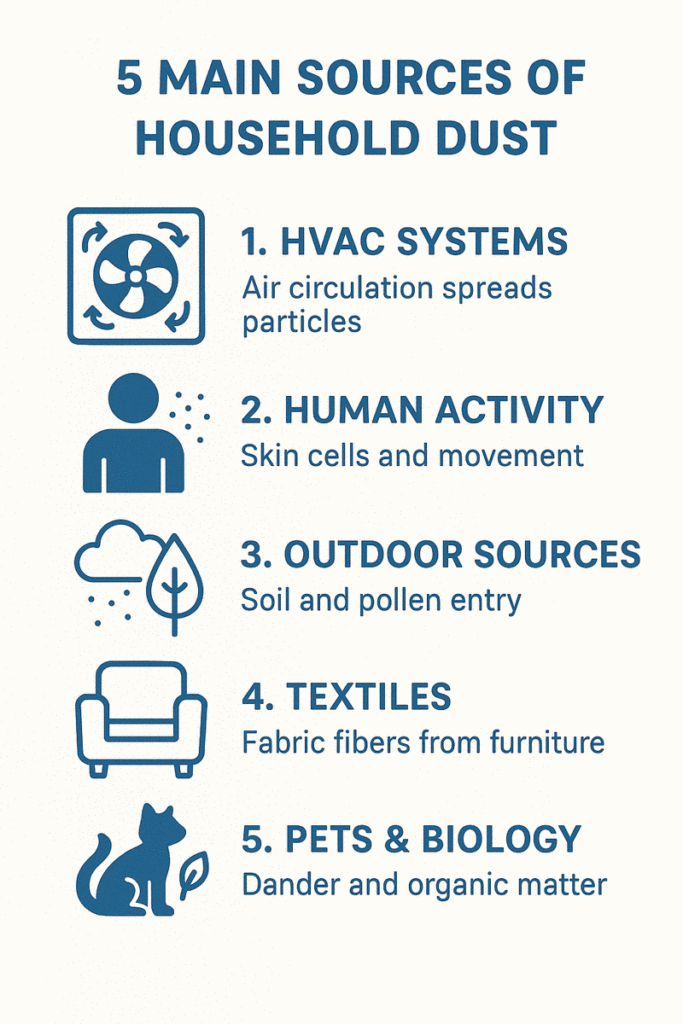 5 MAIN SOURCES OF HOUSEHOLD DUST

1. HVAC SYSTEMS
Air circulation spreads particles

2. HUMAN ACTIVITY
Skin cells and movement

3. OUTDOOR SOURCES
Soil and pollen entry

4. TEXTILES
Fabric fibers from furniture

5. PETS & BIOLOGY
Dander and organic matter