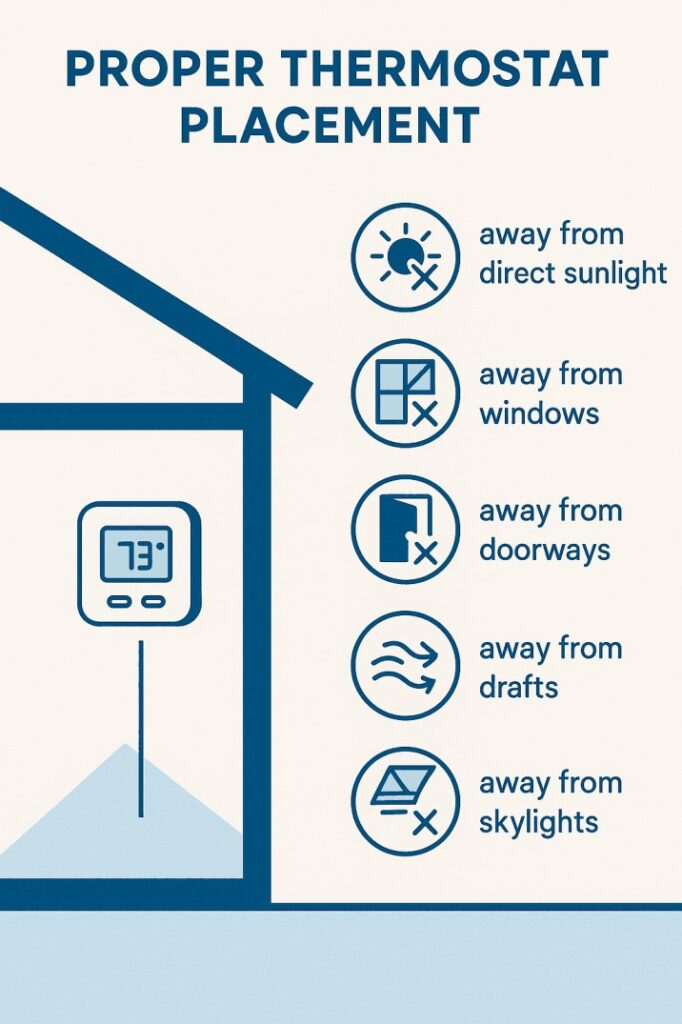 PROPER THERMOSTAT PLACEMENT

73°

away from direct sunlight

away from windows

away from doorways

away from drafts

away from skylights