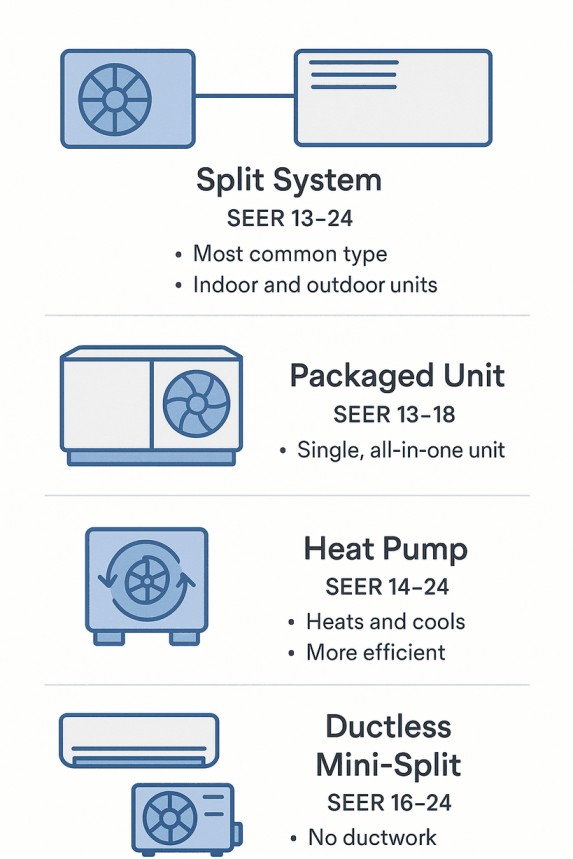 Split System
SEER 13–24
• Most common type
• Indoor and outdoor units

Packaged Unit
SEER 13–18
• Single, all-in-one unit

Heat Pump
SEER 14–24
• Heats and cools
• More efficient

Ductless Mini-Split
SEER 16–24
• No ductwork