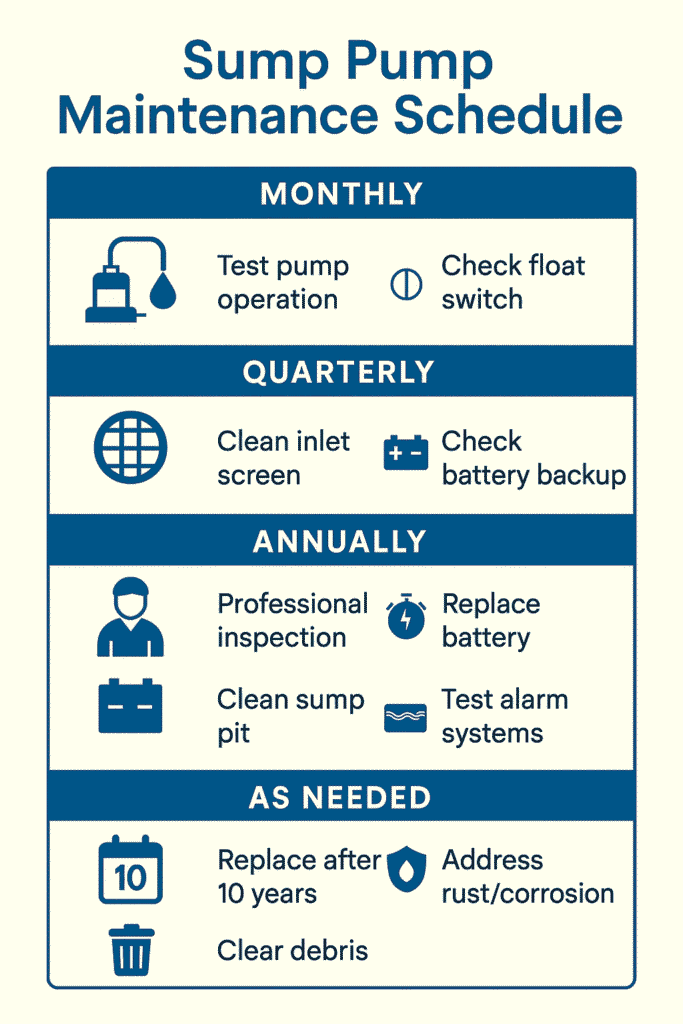 Sump Pump Maintenance Schedule

MONTHLY

Test pump operation

Check float switch

QUARTERLY

Clean inlet screen

Check battery backup

ANNUALLY

Professional inspection

Replace battery

Clean sump pit

Test alarm systems

AS NEEDED

10

Replace after 10 years

Address rust/corrosion

Clear debris